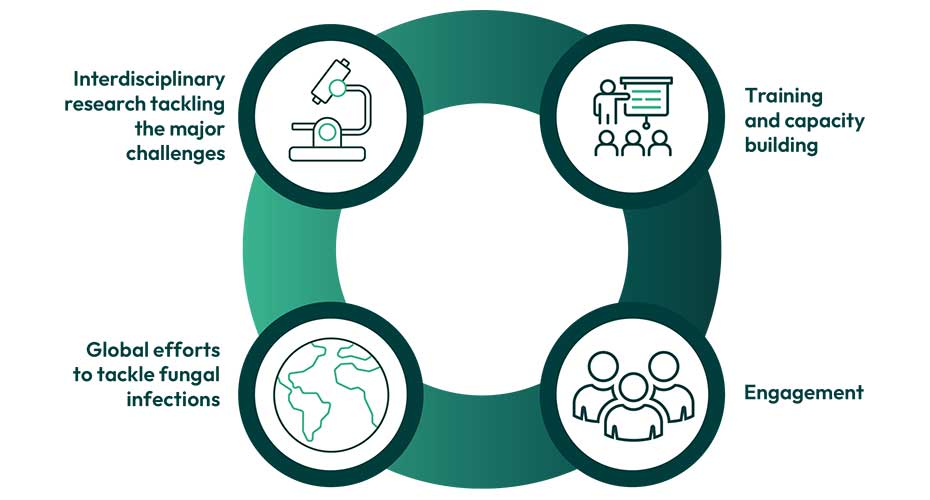 Interdisciplinary research tackling the major challenges

Training and capacity building

Global efforts to tackle fungal infections

Engagement